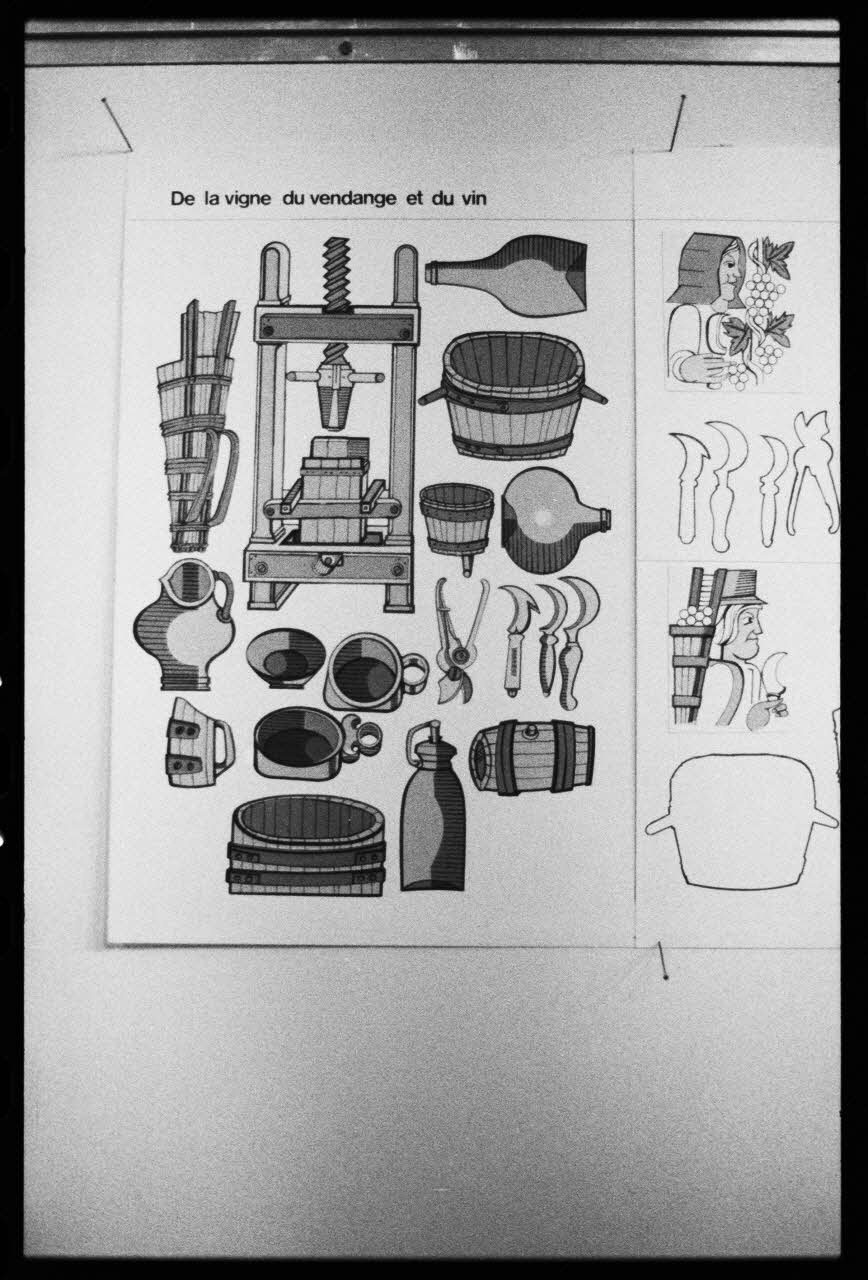 De la vigne du vendange et du vin